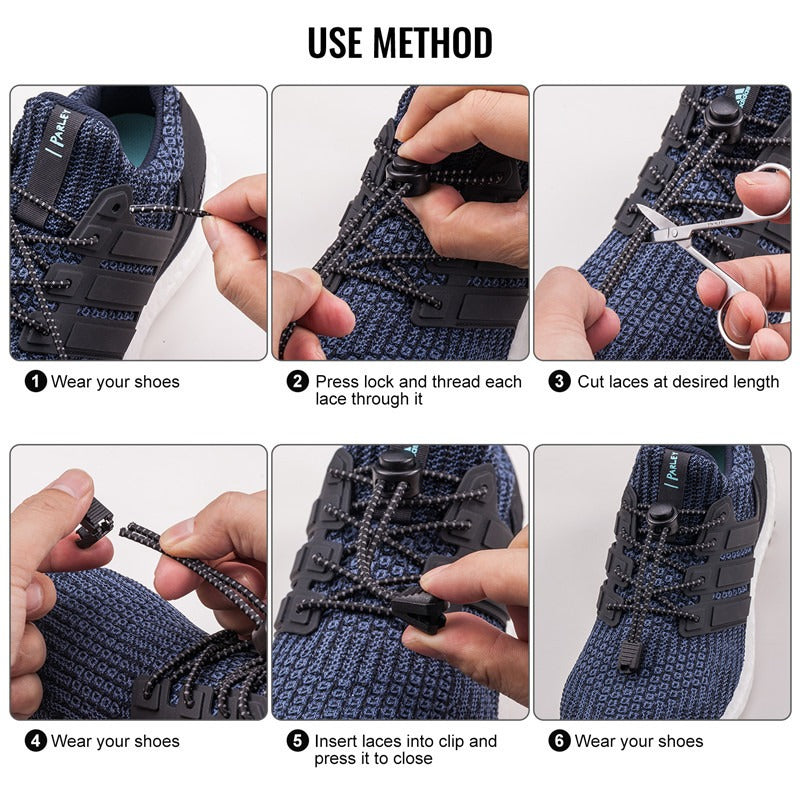 USE METHOD

PARLEY

1 Wear your shoes

2 Press lock and thread each lace through it

3 Cut laces at desired length

4 Wear your shoes

5 Insert laces into clip and press it to close

PARLEY

6 Wear your shoes